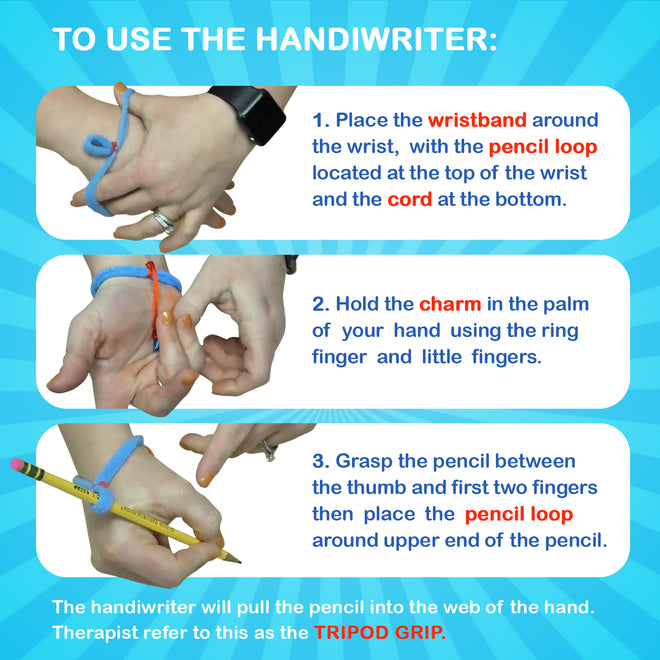 TO USE THE HANDIWRITER:

1. Place the wristband around the wrist, with the pencil loop located at the top of the wrist and the cord at the bottom.

2. Hold the charm in the palm of your hand using the ring finger and little fingers.

3. Grasp the pencil between the thumb and first two fingers then place the pencil loop around upper end of the pencil.

The handiwriter will pull the pencil into the web of the hand. Therapist refer to this as the TRIPOD GRIP.