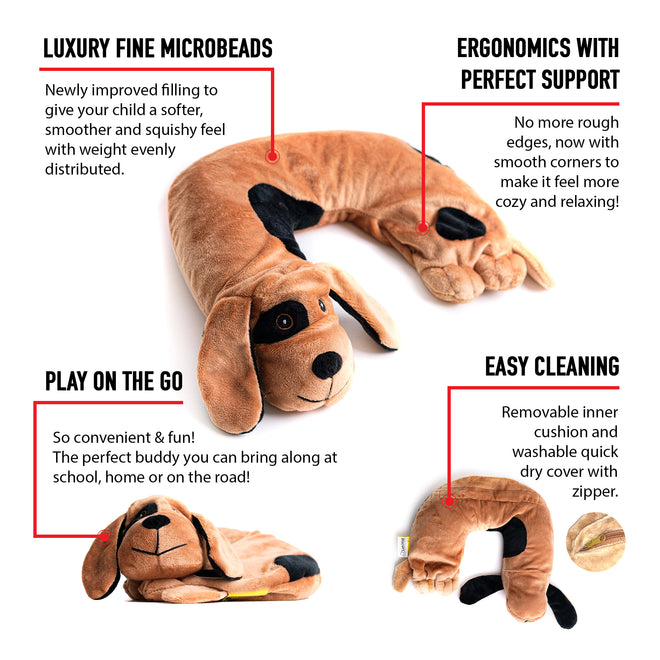 LUXURY FINE MICROBEADS

Newly improved filling to give your child a softer, smoother and squishy feel with weight evenly distributed.

ERGONOMICS WITH PERFECT SUPPORT

No more rough edges, now with smooth corners to make it feel more cozy and relaxing!

PLAY ON THE GO

So convenient & fun!
The perfect buddy you can bring along at school, home or on the road!

EASY CLEANING

Removable inner cushion and washable quick dry cover with zipper.