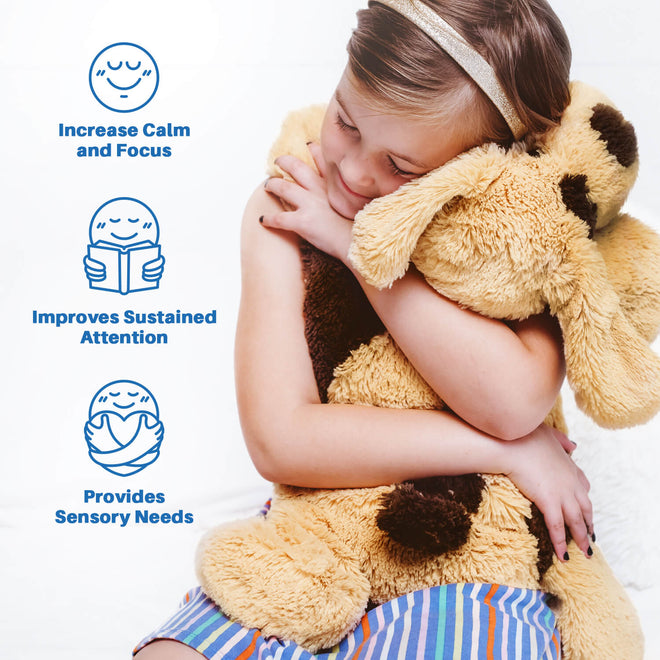 Increase Calm and Focus

Improves Sustained Attention

Provides Sensory Needs