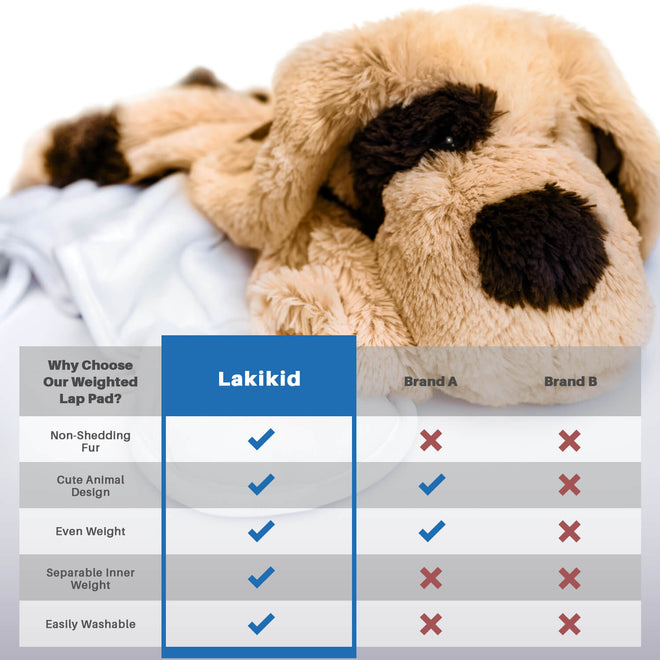 | Why Choose Our Weighted Lap Pad? | Lakikid | Brand A | Brand B |
|---|---|---|---|
| Non-Shedding Fur | ✓ | ✗ | ✗ |
| Cute Animal Design | ✓ | ✓ | ✗ |
| Even Weight | ✓ | ✓ | ✗ |
| Separable Inner Weight | ✓ | ✗ | ✗ |
| Easily Washable | ✓ | ✗ | ✗ |